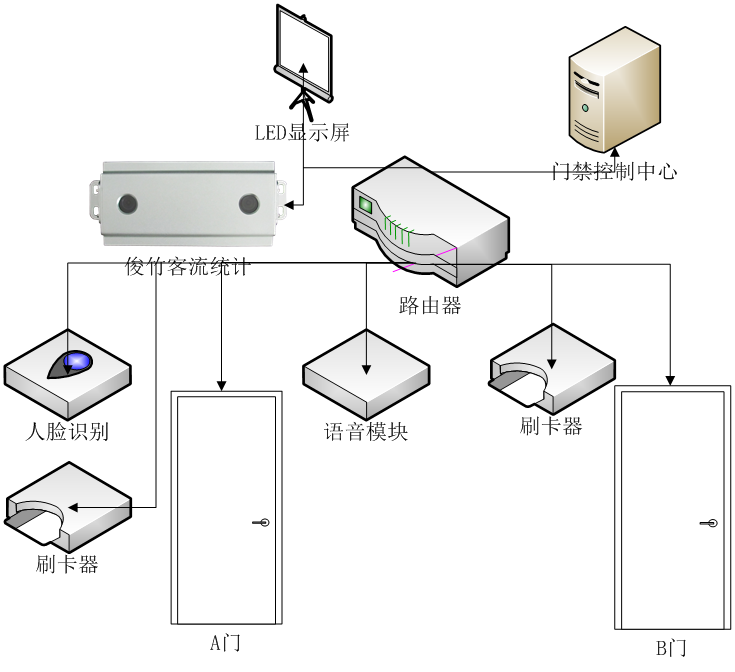 LED显示屏

门禁控制中心

俊竹客流统计

路由器

人脸识别

语音模块

刷卡器

刷卡器

A门

B门